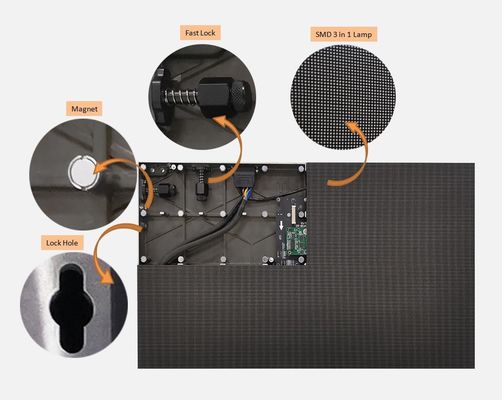 Fast Lock

SMD 3 in 1 Lamp

Magnet

Lock Hole